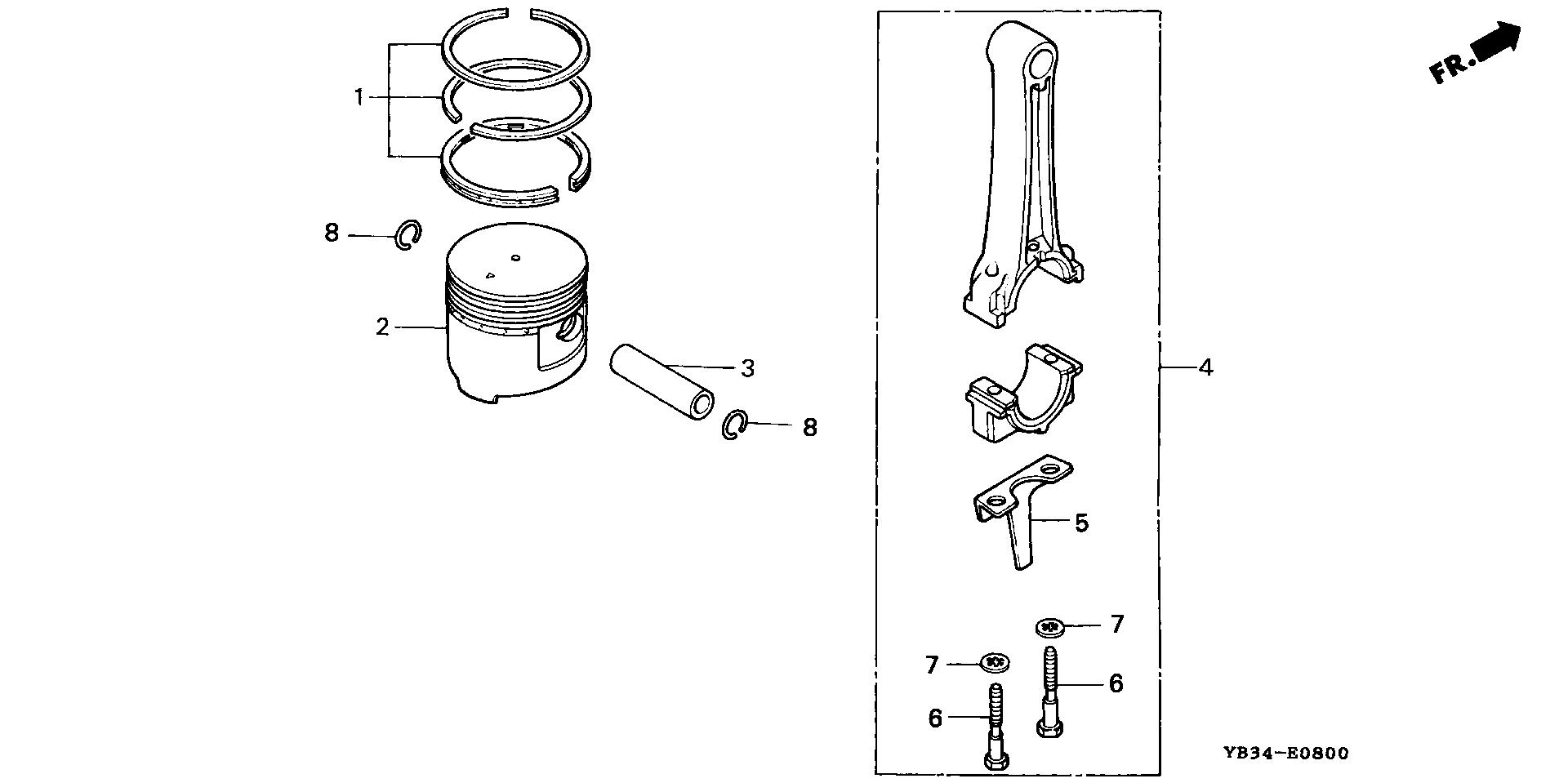 FR.

1

8

2

3

8

4

5

7

7

6

6

YB34-E0800